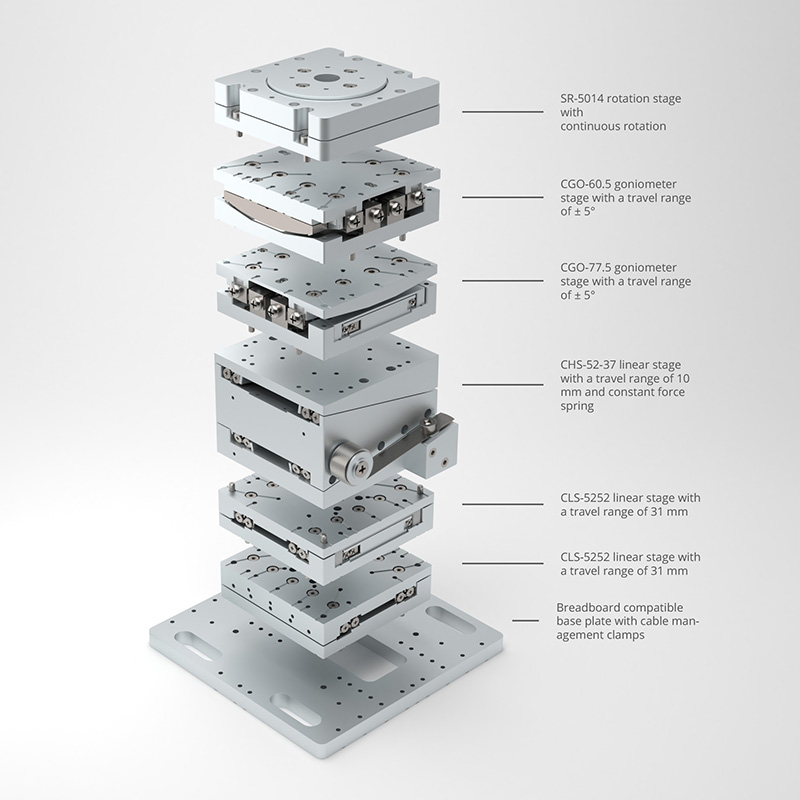 SR-5014 rotation stage with continuous rotation

CGO-60.5 goniometer stage with a travel range of ± 5°

CGO-77.5 goniometer stage with a travel range of ± 5°

CHS-52-37 linear stage with a travel range of 10 mm and constant force spring

CLS-5252 linear stage with a travel range of 31 mm

CLS-5252 linear stage with a travel range of 31 mm

Breadboard compatible base plate with cable management clamps